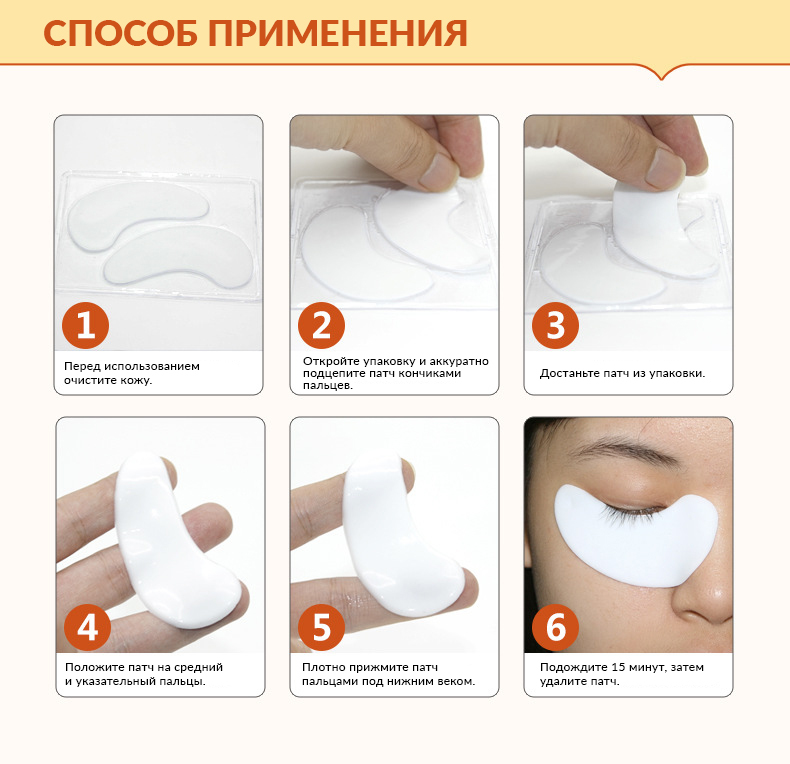 СПОСОБ ПРИМЕНЕНИЯ

1

Перед использованием очистите кожу.

2

Откройте упаковку и аккуратно подцепите патч кончиками пальцев.

3

Достаньте патч из упаковки.

4

Положите патч на средний и указательный пальцы.

5

Плотно прижмите патч пальцами под нижним веком.

6

Подождите 15 минут, затем удалите патч.