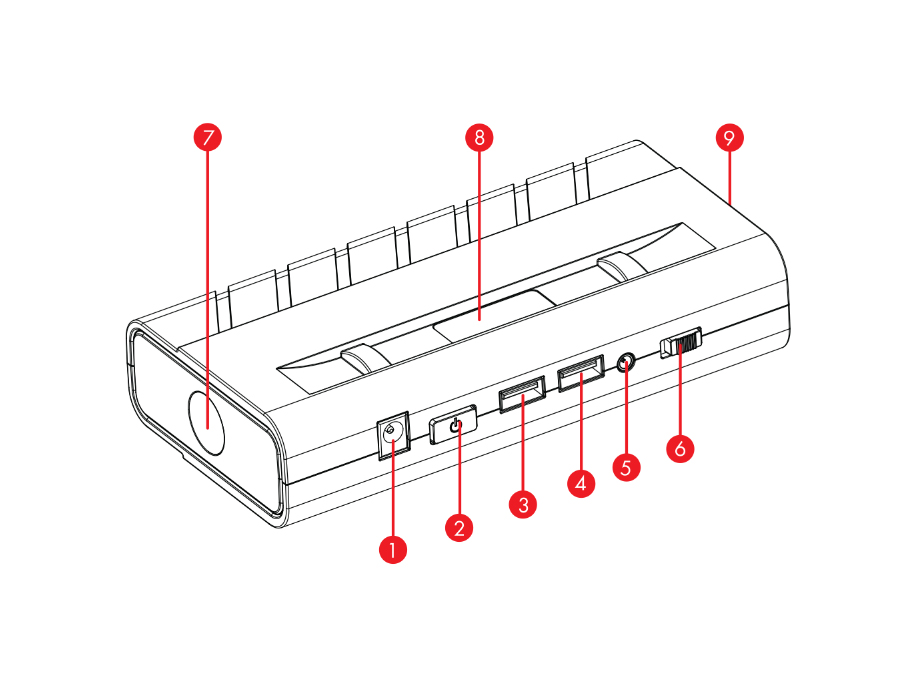 7
8
9
1
2
3
4
5
6