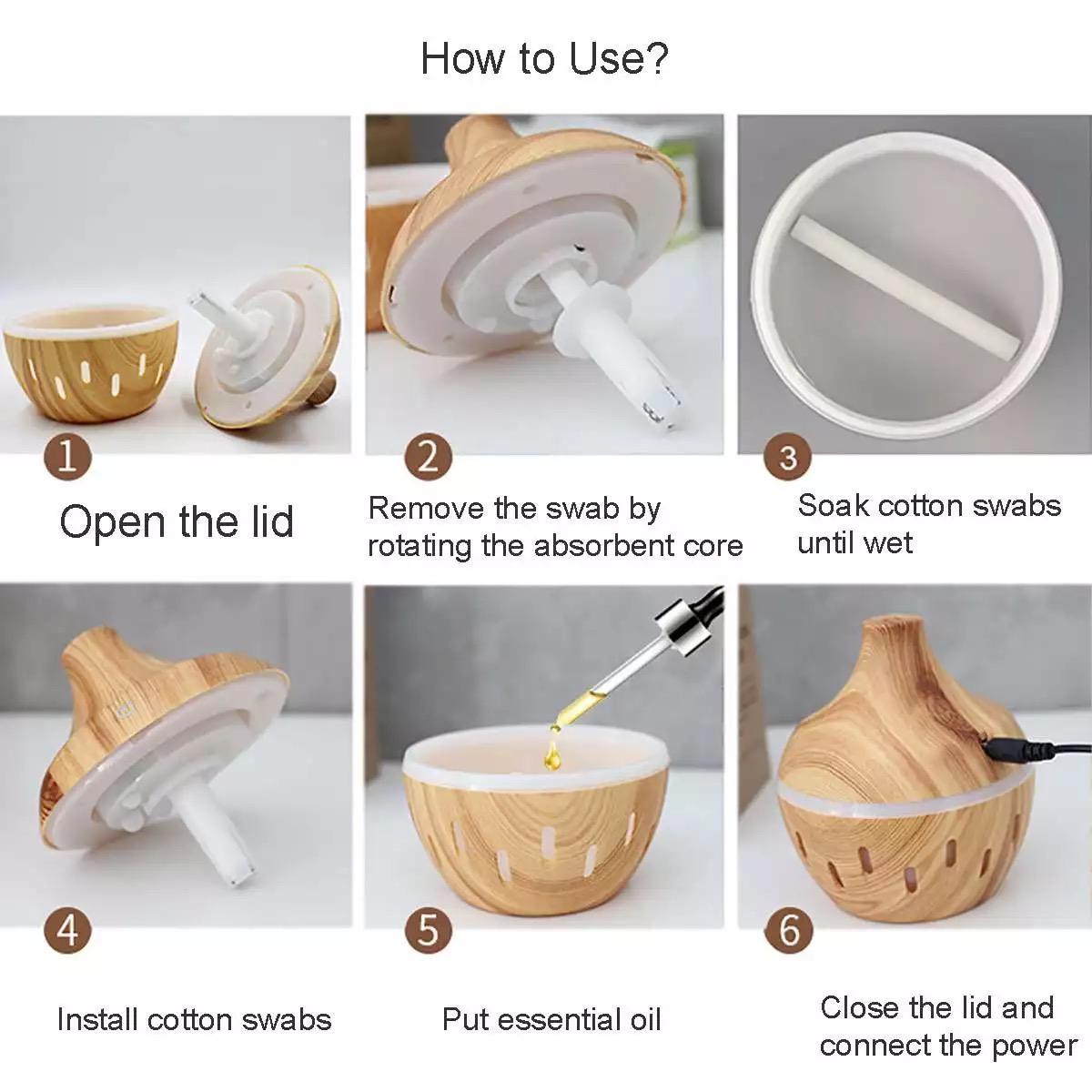 How to Use?

1
Open the lid

2
Remove the swab by rotating the absorbent core

3
Soak cotton swabs until wet

4
Install cotton swabs

5
Put essential oil

6
Close the lid and connect the power