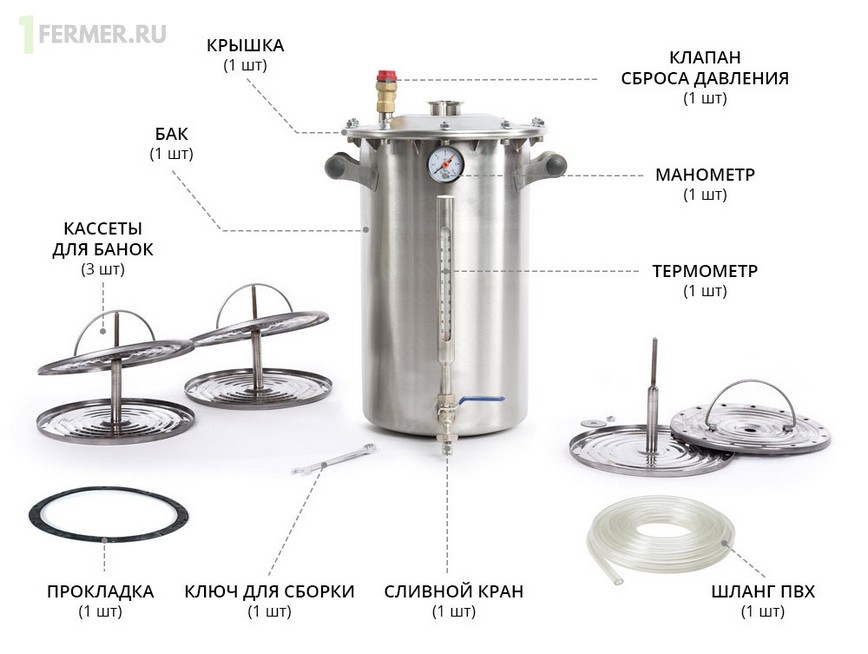 1FERMER.RU

КРЫШКА
(1 шт)

КЛАПАН
СБРОСА ДАВЛЕНИЯ
(1 шт)

БАК
(1 шт)

МАНОМЕТР
(1 шт)

КАССЕТЫ
ДЛЯ БАНОК
(3 шт)

ТЕРМОМЕТР
(1 шт)

ПРОКЛАДКА
(1 шт)

КЛЮЧ ДЛЯ СБОРКИ
(1 шт)

СЛИВНОЙ КРАН
(1 шт)

ШЛАНГ ПВХ
(1 шт)