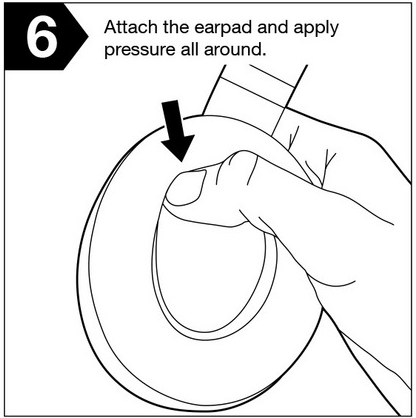 6

Attach the earpad and apply pressure all around.