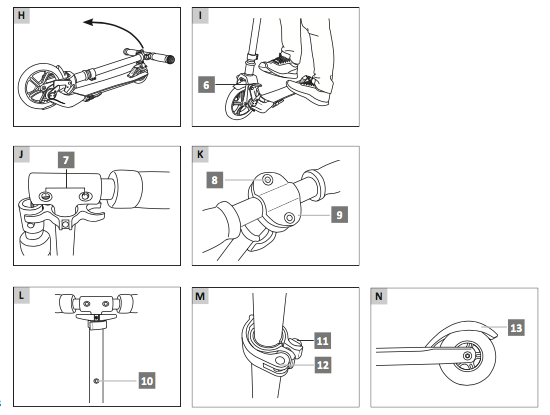 H

I

6

J

7

K

8

9

L

10

M

11

12

N

13