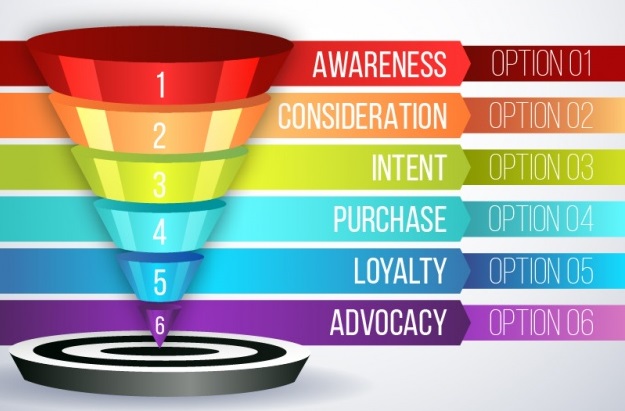 1 AWARENESS OPTION 01
2 CONSIDERATION OPTION 02
3 INTENT OPTION 03
4 PURCHASE OPTION 04
5 LOYALTY OPTION 05
6 ADVOCACY OPTION 06