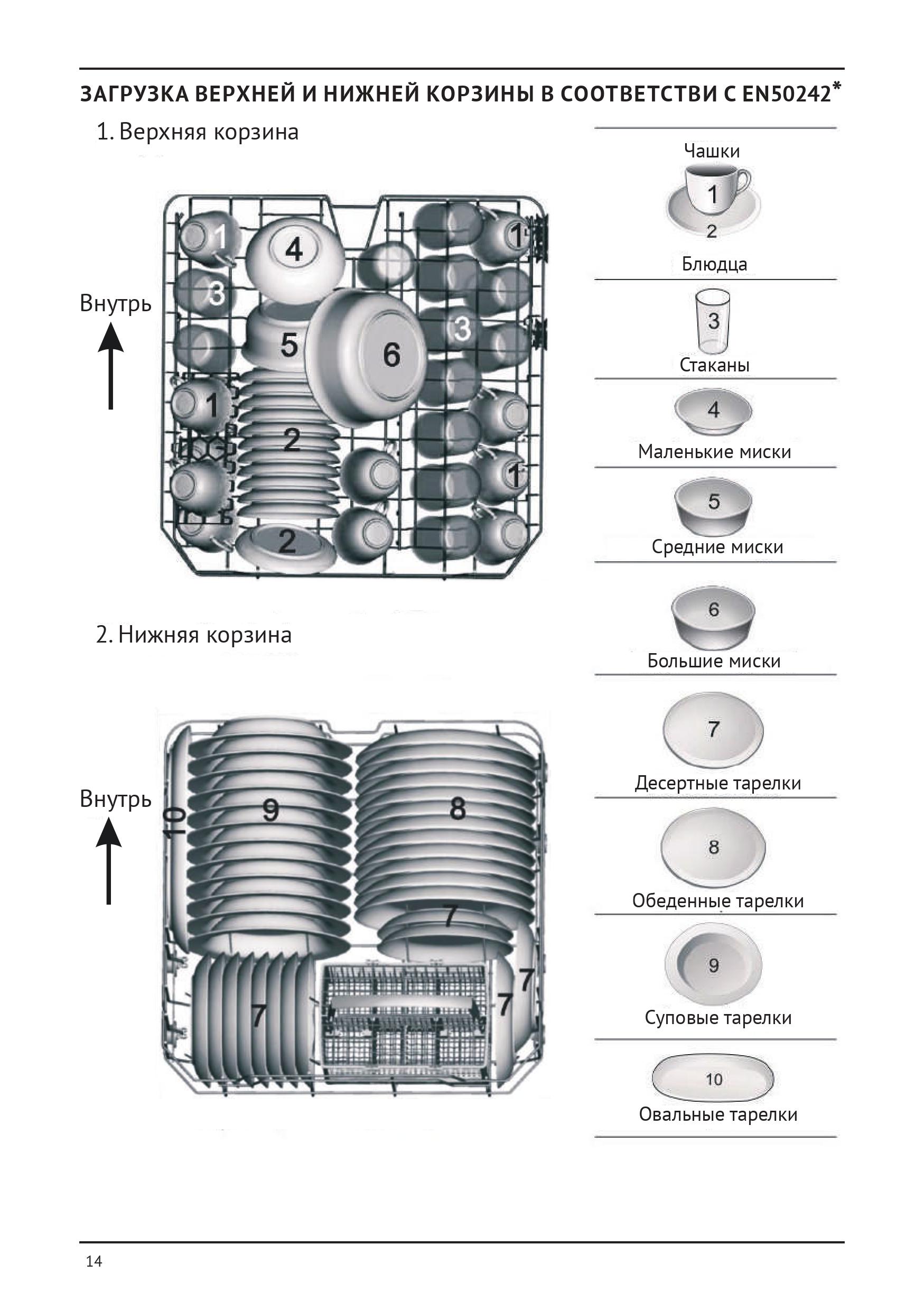 ЗАГРУЗКА ВЕРХНЕЙ И НИЖНЕЙ КОРЗИНЫ В СООТВЕТСТВИ С EN50242*

1. Верхняя корзина

Внутрь

1 4 1 3 3 5 6 1 2 1 2

2. Нижняя корзина

Внутрь

10 9 8 7 7 7 7

Чашки
1
2
Блюдца

3
Стаканы

4
Маленькие миски

5
Средние миски

6
Большие миски

7
Десертные тарелки

8
Обеденные тарелки

9
Суповые тарелки

10
Овальные тарелки

14