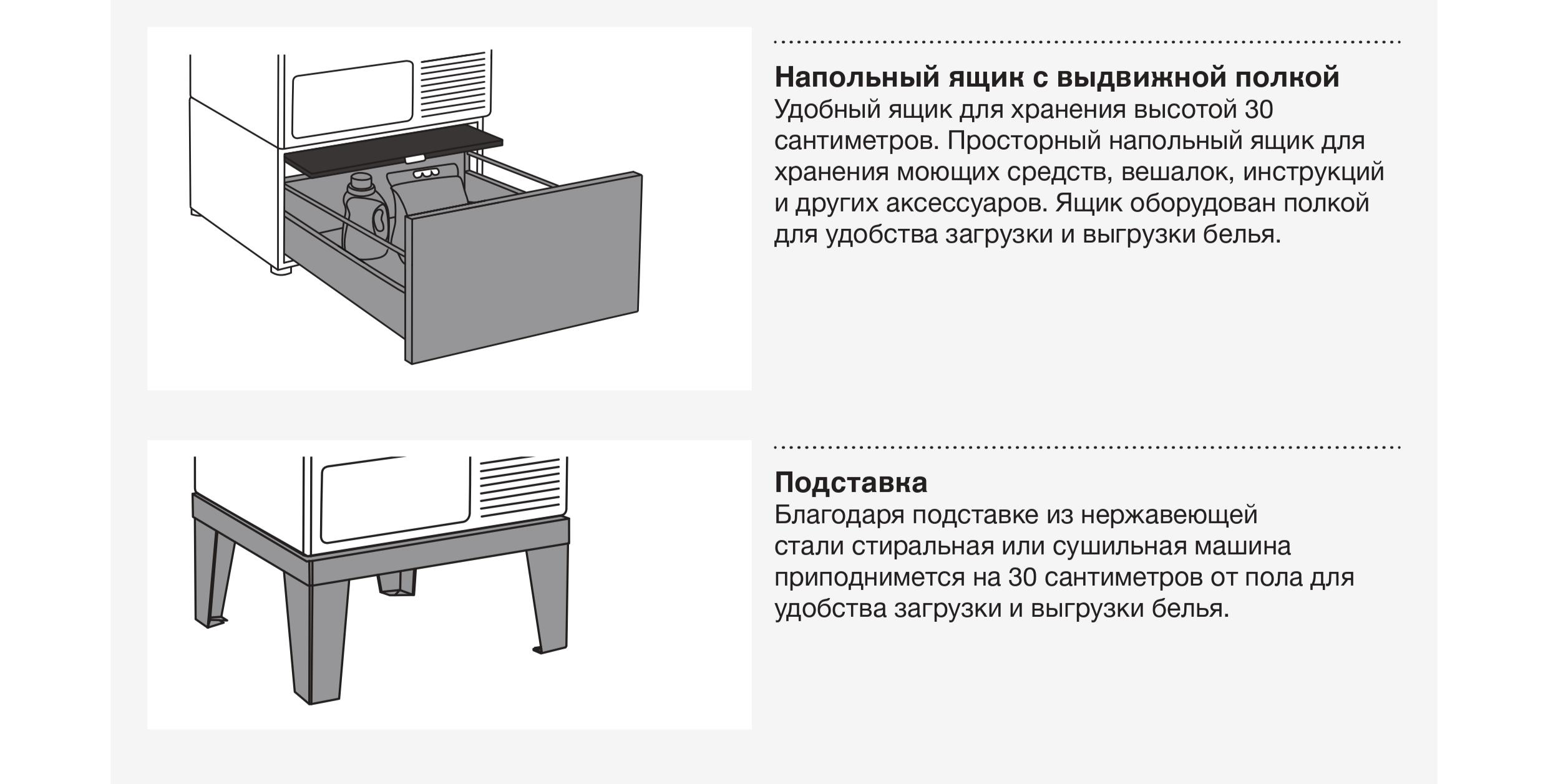 Напольный ящик с выдвижной полкой
Удобный ящик для хранения высотой 30 сантиметров. Просторный напольный ящик для хранения моющих средств, вешалок, инструкций и других аксессуаров. Ящик оборудован полкой для удобства загрузки и выгрузки белья.

Подставка
Благодаря подставке из нержавеющей стали стиральная или сушильная машина приподнимется на 30 сантиметров от пола для удобства загрузки и выгрузки белья.