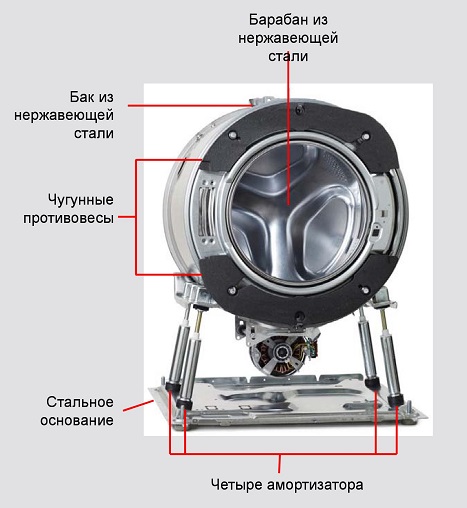 Барабан из нержавеющей стали

Бак из нержавеющей стали

Чугунные противовесы

Стальное основание

Четыре амортизатора