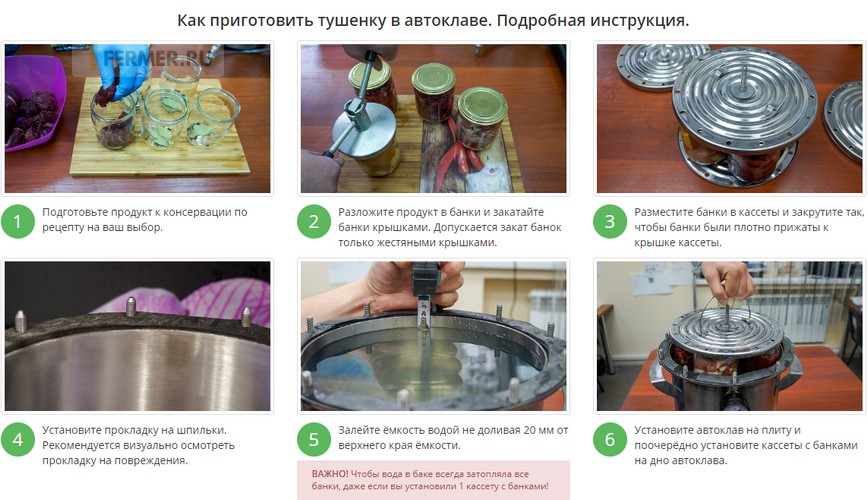 Как приготовить тушенку в автоклаве. Подробная инструкция.

FERMER.RU

1 Подготовьте продукт к консервации по рецепту на ваш выбор.

2 Разложите продукт в банки и закатайте банки крышками. Допускается закат банок только жестяными крышками.

3 Разместите банки в кассеты и закрутите так, чтобы банки были плотно прижаты к крышке кассеты.

4 Установите прокладку на шпильки. Рекомендуется визуально осмотреть прокладку на повреждения.

5 Залейте ёмкость водой не доливая 20 мм от верхнего края ёмкости.

ВАЖНО! Чтобы вода в баке всегда затопляла все банки, даже если вы установили 1 кассету с банками!

6 Установите автоклав на плиту и поочерёдно установите кассеты с банками на дно автоклава.