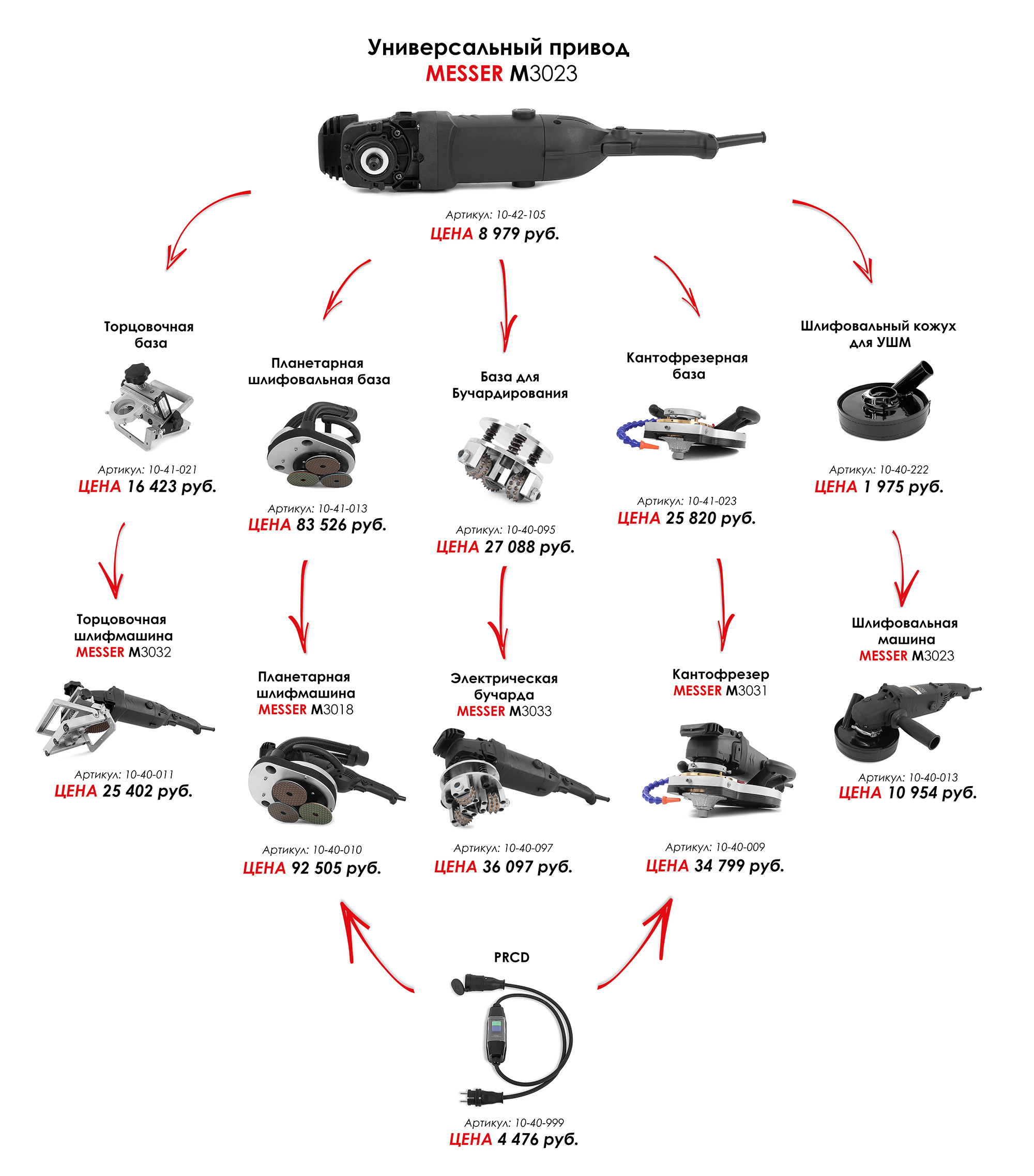 Универсальный привод
MESSER M3023

Артикул: 10-42-105
ЦЕНА 8 979 руб.

Торцовочная база

Артикул: 10-41-021
ЦЕНА 16 423 руб.

Планетарная шлифовальная база

Артикул: 10-41-013
ЦЕНА 83 526 руб.

База для Бучардирования

Артикул: 10-40-095
ЦЕНА 27 088 руб.

Кантофрезерная база

Артикул: 10-41-023
ЦЕНА 25 820 руб.

Шлифовальный кожух для УШМ

Артикул: 10-40-222
ЦЕНА 1 975 руб.

Торцовочная шлифмашина
MESSER M3032

Артикул: 10-40-011
ЦЕНА 25 402 руб.

Планетарная шлифмашина
MESSER M3018

Артикул: 10-40-010
ЦЕНА 92 505 руб.

Электрическая бучарда
MESSER M3033

Артикул: 10-40-097
ЦЕНА 36 097 руб.

Кантофрезер
MESSER M3031

Артикул: 10-40-009
ЦЕНА 34 799 руб.

Шлифовальная машина
MESSER M3023

Артикул: 10-40-013
ЦЕНА 10 954 руб.

PRCD

Артикул: 10-40-999
ЦЕНА 4 476 руб.