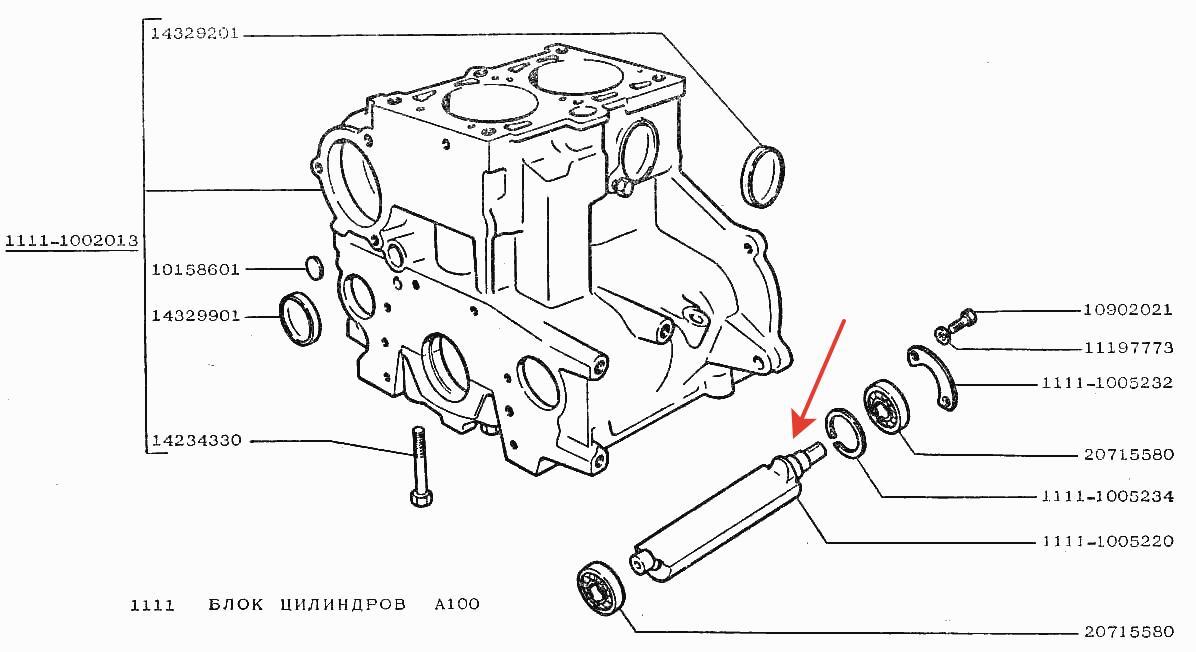 14329201

1111-1002013

10158601

14329901

14234330

10902021

11197773

1111-1005232

20715580

1111-1005234

1111-1005220

20715580

1111 БЛОК ЦИЛИНДРОВ А100