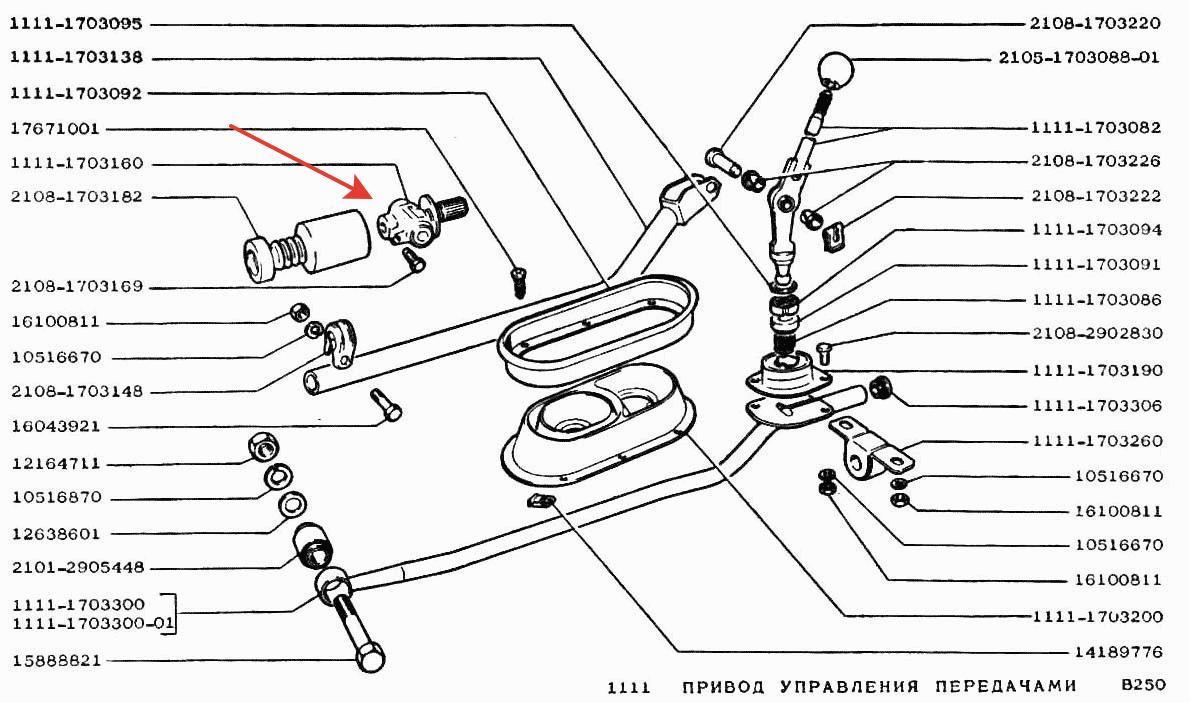 1111-1703095
1111-1703138
1111-1703092
17671001
1111-1703160
2108-1703182
2108-1703169
16100811
10516670
2108-1703148
16043921
12164711
10516870
12638601
2101-2905448
1111-1703300
1111-1703300-01
15888821

2108-1703220
2105-1703088-01
1111-1703082
2108-1703226
2108-1703222
1111-1703094
1111-1703091
1111-1703086
2108-2902830
1111-1703190
1111-1703306
1111-1703260
10516670
16100811
10516670
16100811
1111-1703200
14189776

1111 ПРИВОД УПРАВЛЕНИЯ ПЕРЕДАЧАМИ B250