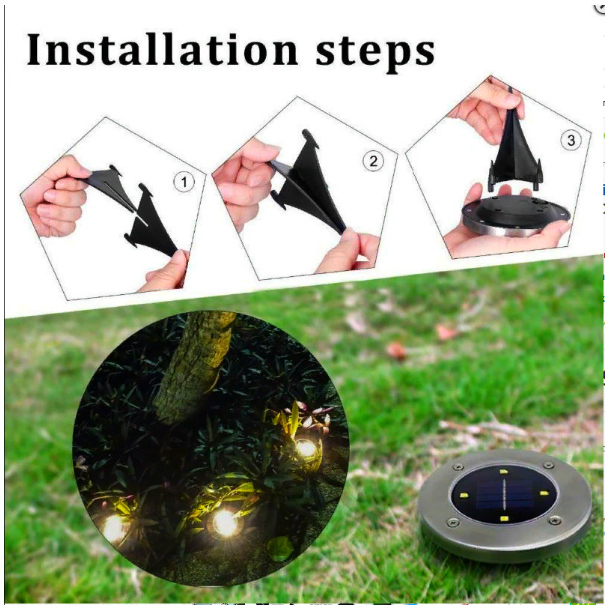 Installation steps

1

2

3