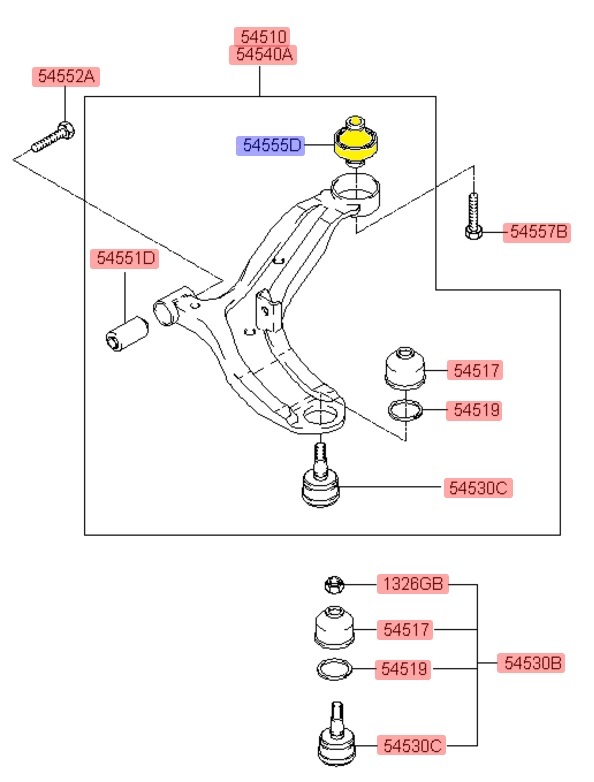 54510
54540A
54552A
54555D
54557B
54551D
54517
54519
54530C
1326GB
54517
54519
54530B
54530C