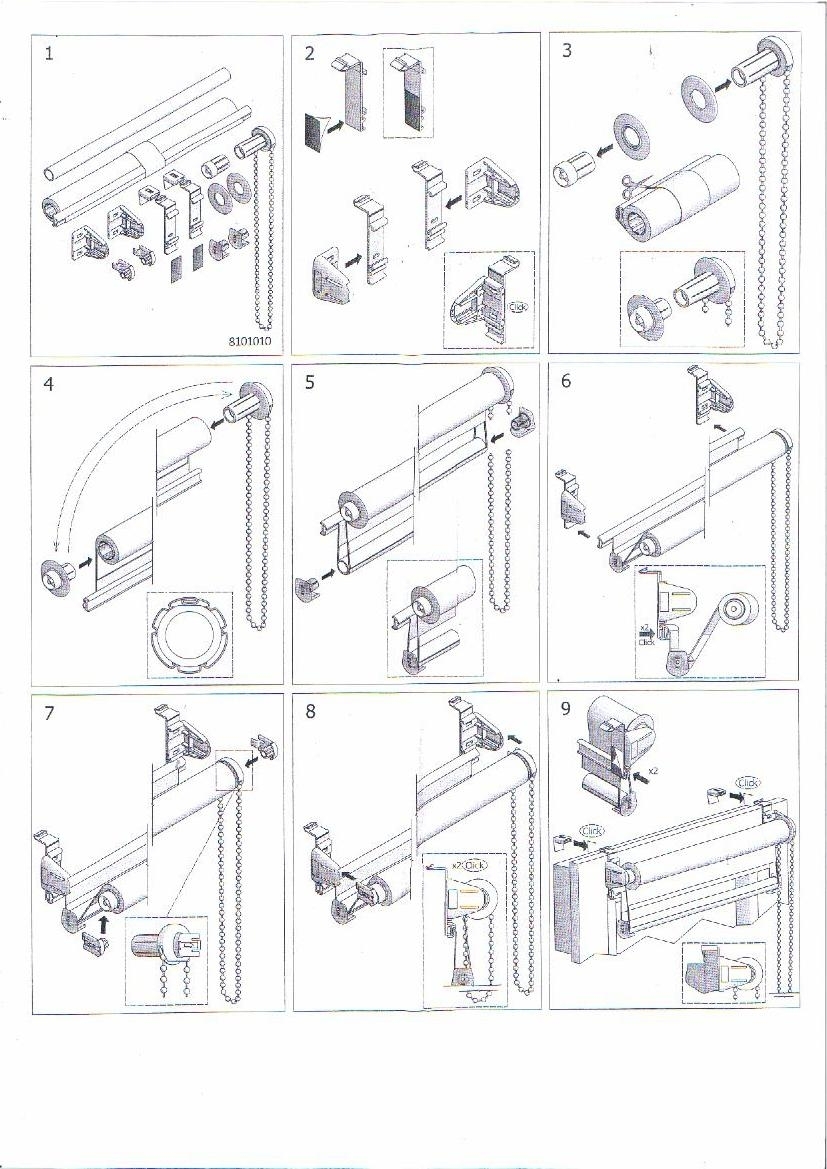 1

8101010

2

Click

3

4

5

6

x2
Click

7

8

x2 Click

9

x2

Click

Click