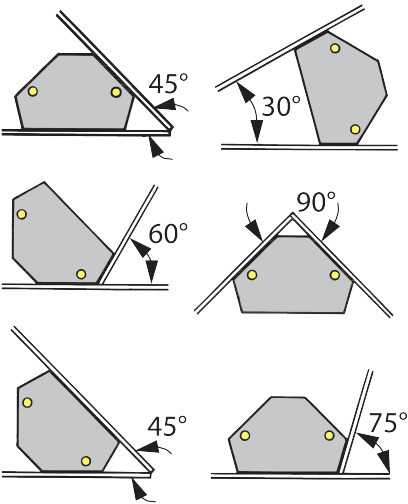 45°
30°
60°
90°
45°
75°