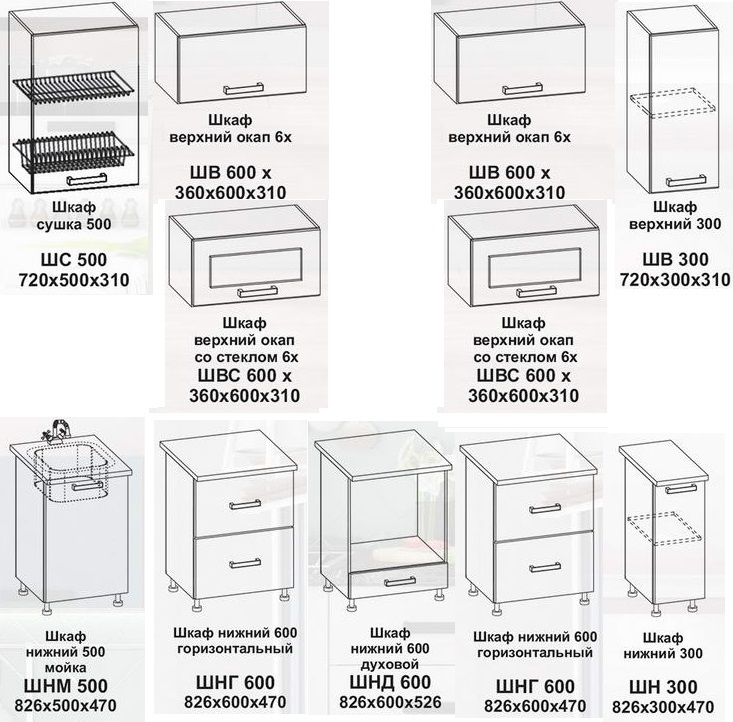 Шкаф
сушка 500

ШС 500
720х500х310

Шкаф
верхний окап 6х

ШВ 600 х
360х600х310

Шкаф
верхний окап
со стеклом 6х
ШВС 600 х
360х600х310

Шкаф
верхний окап 6х

ШВ 600 х
360х600х310

Шкаф
верхний окап
со стеклом 6х
ШВС 600 х
360х600х310

Шкаф
верхний 300

ШВ 300
720х300х310

Шкаф
нижний 500
мойка
ШНМ 500
826х500х470

Шкаф нижний 600
горизонтальный

ШНГ 600
826х600х470

Шкаф
нижний 600
духовой
ШНД 600
826х600х526

Шкаф нижний 600
горизонтальный

ШНГ 600
826х600х470

Шкаф
нижний 300

ШН 300
826х300х470