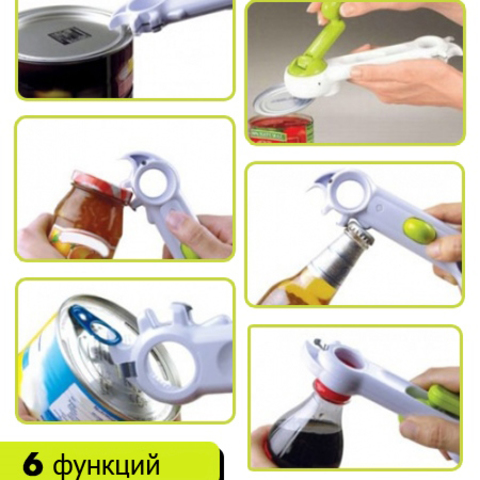 6 функций