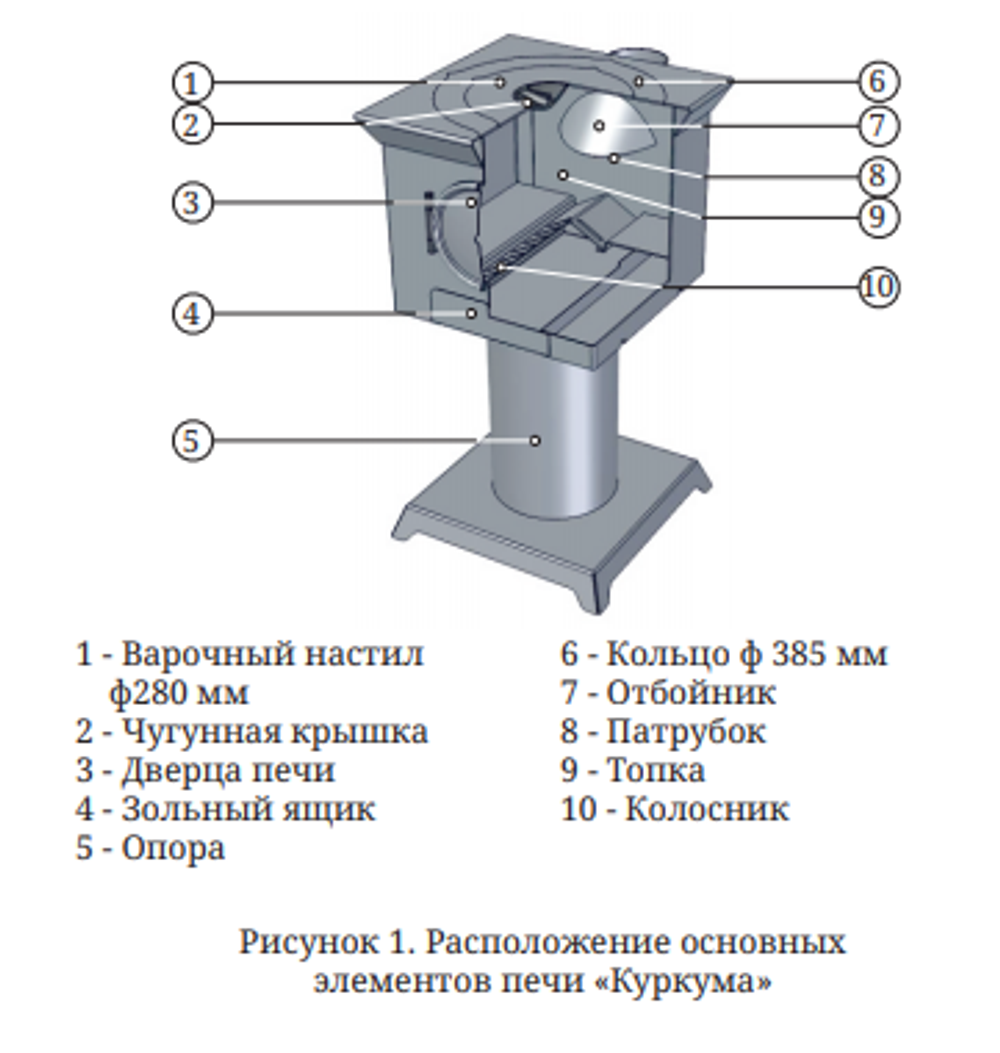 1
2
3
4
5
6
7
8
9
10

1 - Варочный настил ф280 мм
2 - Чугунная крышка
3 - Дверца печи
4 - Зольный ящик
5 - Опора

6 - Кольцо ф 385 мм
7 - Отбойник
8 - Патрубок
9 - Топка
10 - Колосник

Рисунок 1. Расположение основных элементов печи «Куркума»